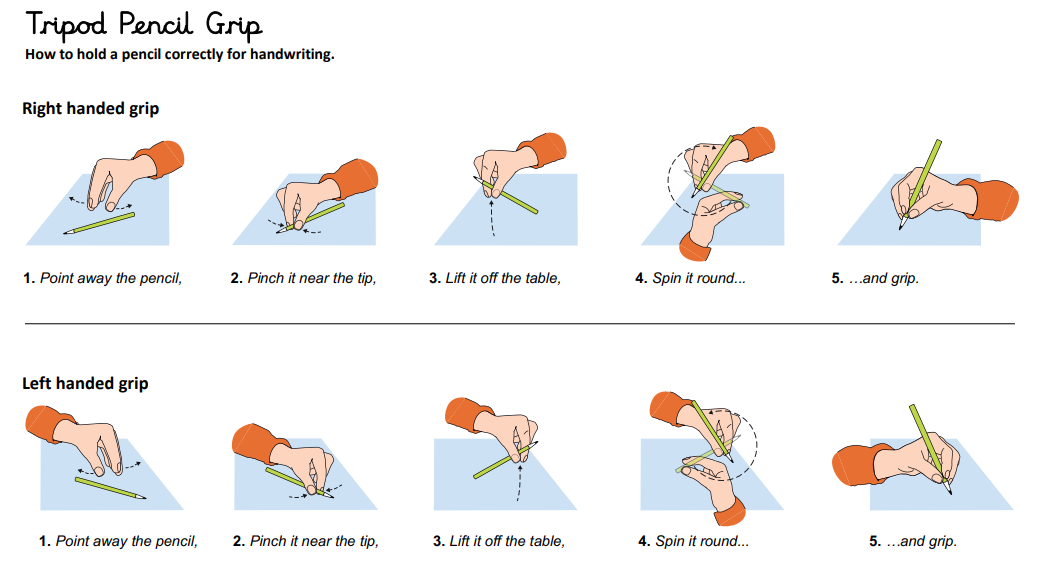 Tripod Pencil Grip
How to hold a pencil correctly for handwriting.

Right handed grip

1. Point away the pencil,

2. Pinch it near the tip,

3. Lift it off the table,

4. Spin it round...

5. ...and grip.

Left handed grip

1. Point away the pencil,

2. Pinch it near the tip,

3. Lift it off the table,

4. Spin it round...

5. ...and grip.